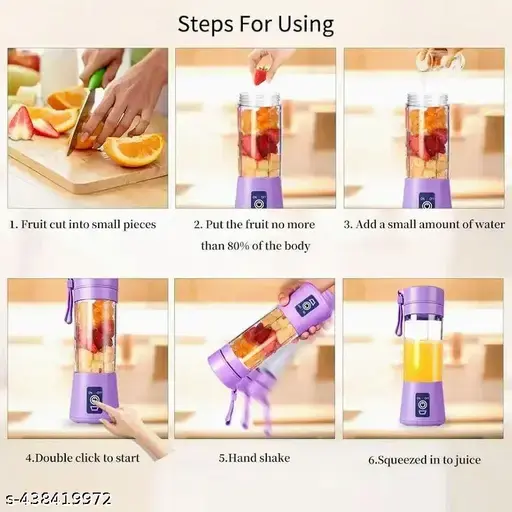 Steps For Using

1. Fruit cut into small pieces

2. Put the fruit no more than 80% of the body

3. Add a small amount of water

4.Double click to start

5.Hand shake

6.Squeezed in to juice

s-438419972