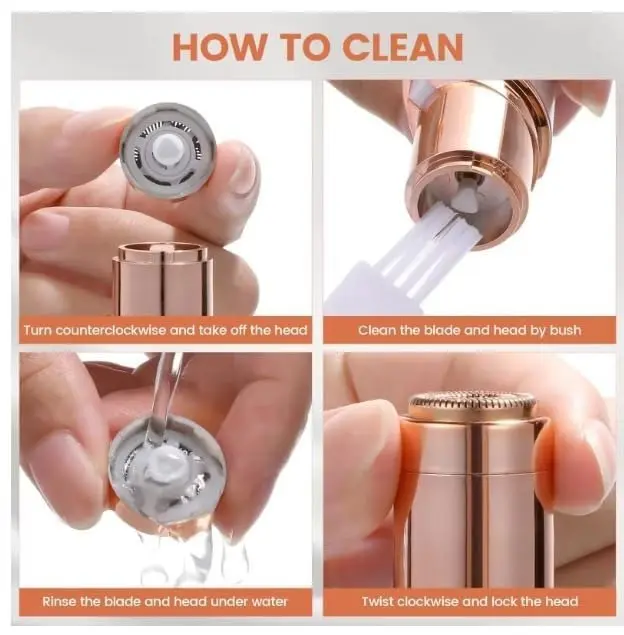 HOW TO CLEAN

Turn counterclockwise and take off the head

Clean the blade and head by bush

Rinse the blade and head under water

Twist clockwise and lock the head